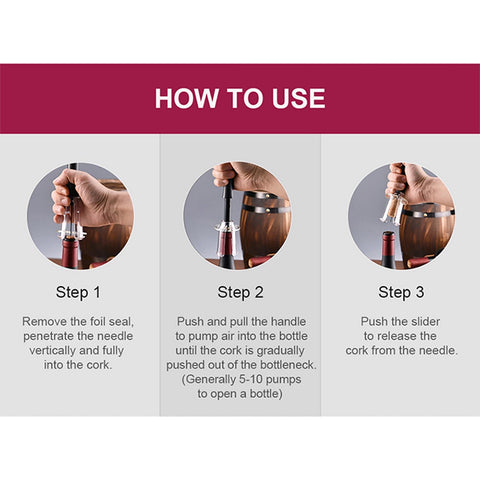 HOW TO USE

Step 1

Remove the foil seal, penetrate the needle vertically and fully into the cork.

Step 2

Push and pull the handle to pump air into the bottle until the cork is gradually pushed out of the bottleneck. (Generally 5-10 pumps to open a bottle)

Step 3

Push the slider to release the cork from the needle.