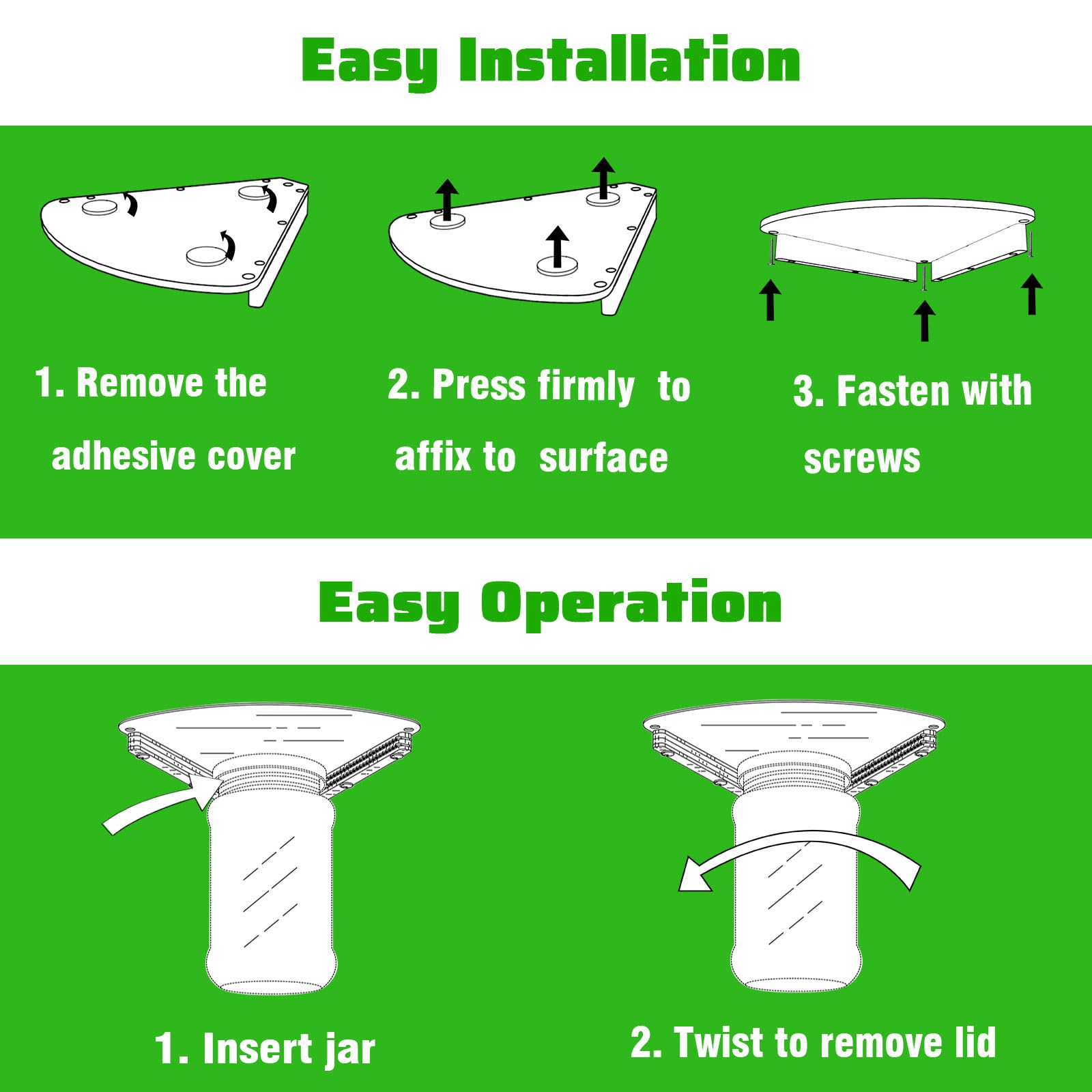 Easy Installation

1. Remove the adhesive cover

2. Press firmly to affix to surface

3. Fasten with screws

Easy Operation

1. Insert jar

2. Twist to remove lid