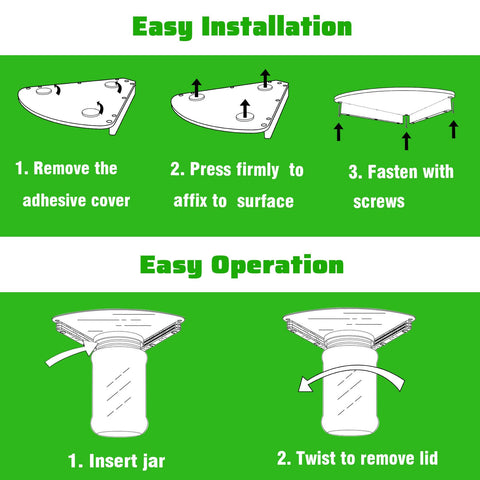 Easy Installation

1. Remove the adhesive cover

2. Press firmly to affix to surface

3. Fasten with screws

Easy Operation

1. Insert jar

2. Twist to remove lid