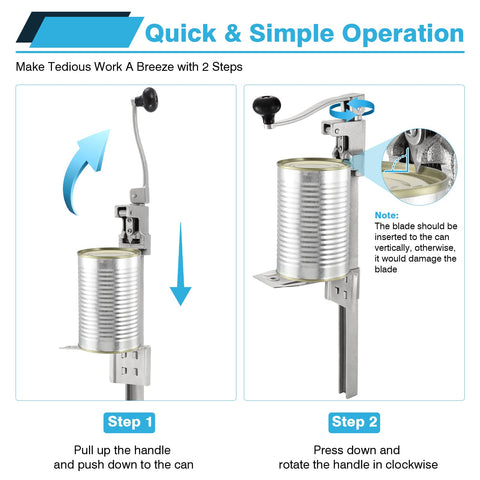 Quick & Simple Operation

Make Tedious Work A Breeze with 2 Steps

Note:
The blade should be inserted to the can vertically, otherwise, it would damage the blade

Step 1

Pull up the handle
and push down to the can

Step 2

Press down and
rotate the handle in clockwise