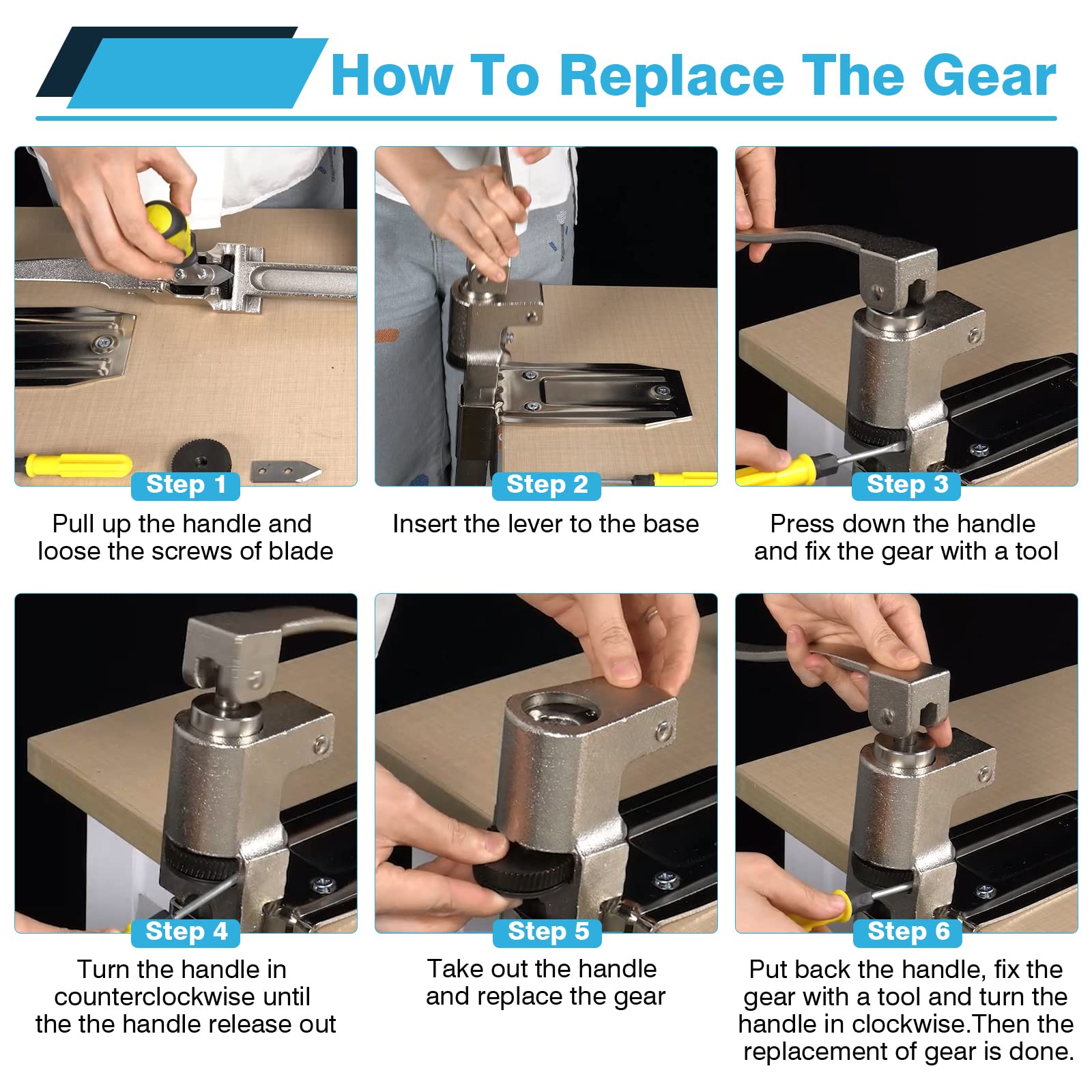 How To Replace The Gear

Step 1
Pull up the handle and loose the screws of blade

Step 2
Insert the lever to the base

Step 3
Press down the handle and fix the gear with a tool

Step 4
Turn the handle in counterclockwise until the the handle release out

Step 5
Take out the handle and replace the gear

Step 6
Put back the handle, fix the gear with a tool and turn the handle in clockwise.Then the replacement of gear is done.