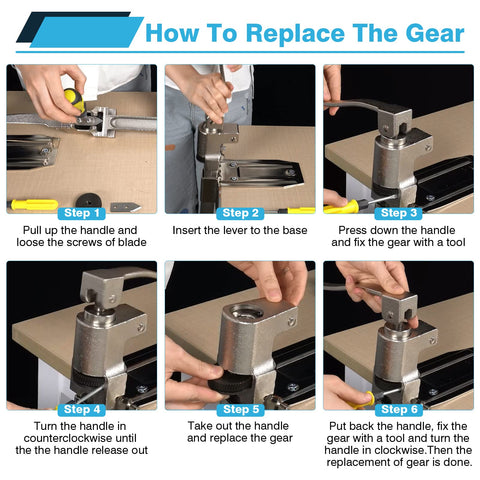 How To Replace The Gear

Step 1
Pull up the handle and loose the screws of blade

Step 2
Insert the lever to the base

Step 3
Press down the handle and fix the gear with a tool

Step 4
Turn the handle in counterclockwise until the the handle release out

Step 5
Take out the handle and replace the gear

Step 6
Put back the handle, fix the gear with a tool and turn the handle in clockwise.Then the replacement of gear is done.