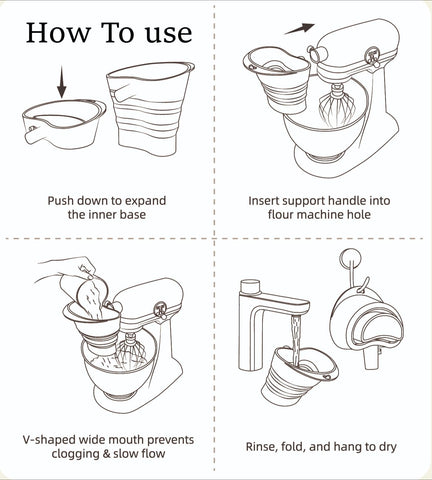 How To use

Push down to expand the inner base

Insert support handle into flour machine hole

V-shaped wide mouth prevents clogging & slow flow

Rinse, fold, and hang to dry