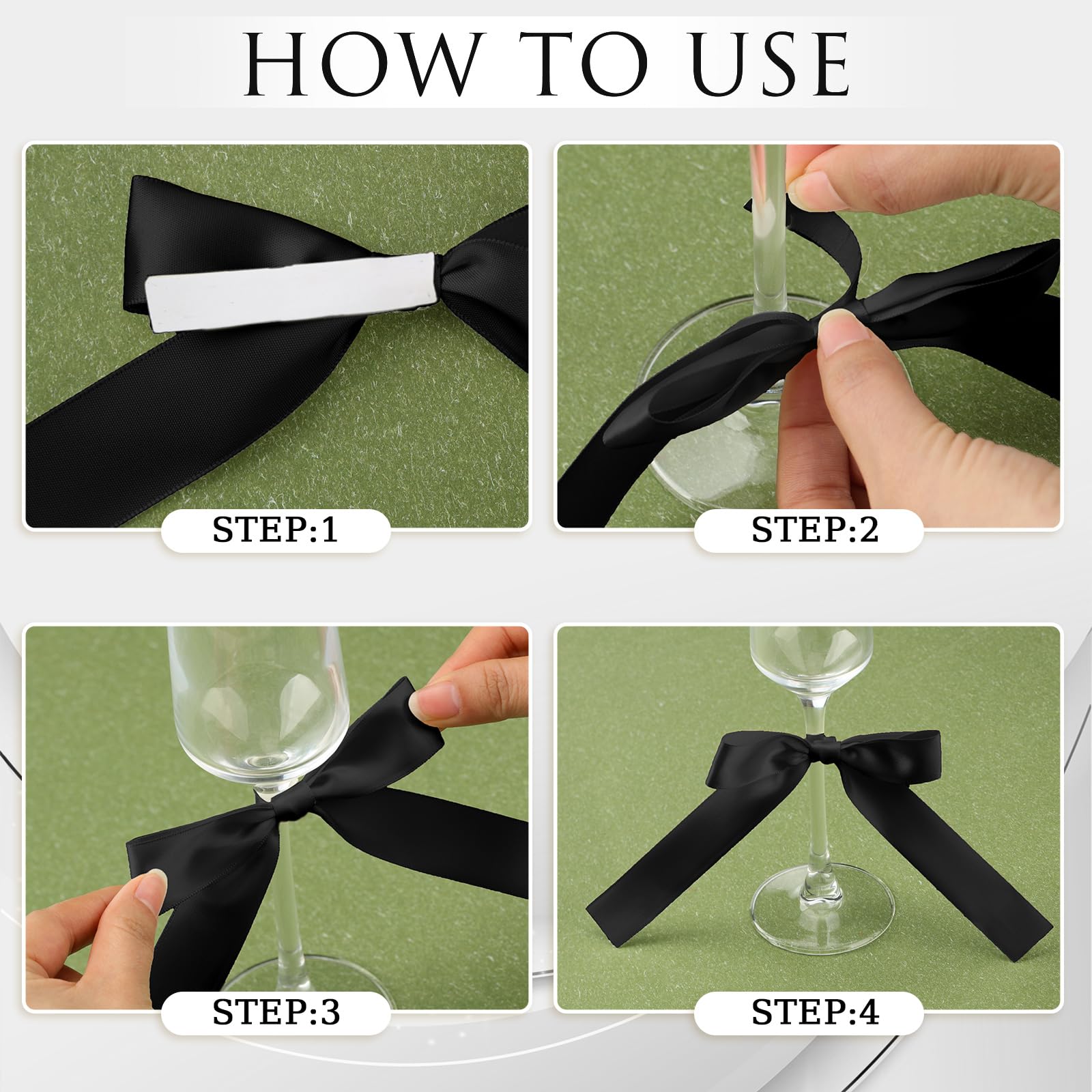 HOW TO USE

STEP:1

STEP:2

STEP:3

STEP:4