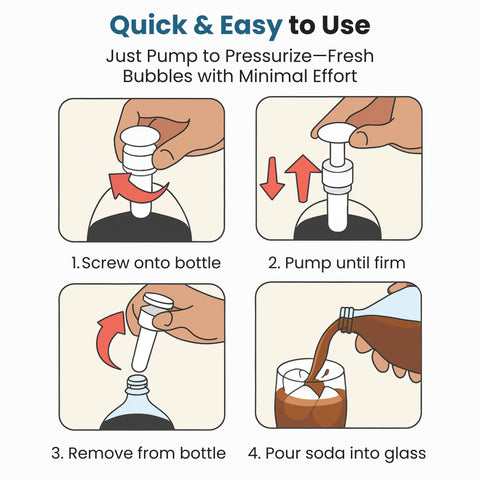 Quick & Easy to Use

Just Pump to Pressurize—Fresh Bubbles with Minimal Effort

1.Screw onto bottle

2. Pump until firm

3. Remove from bottle

4. Pour soda into glass