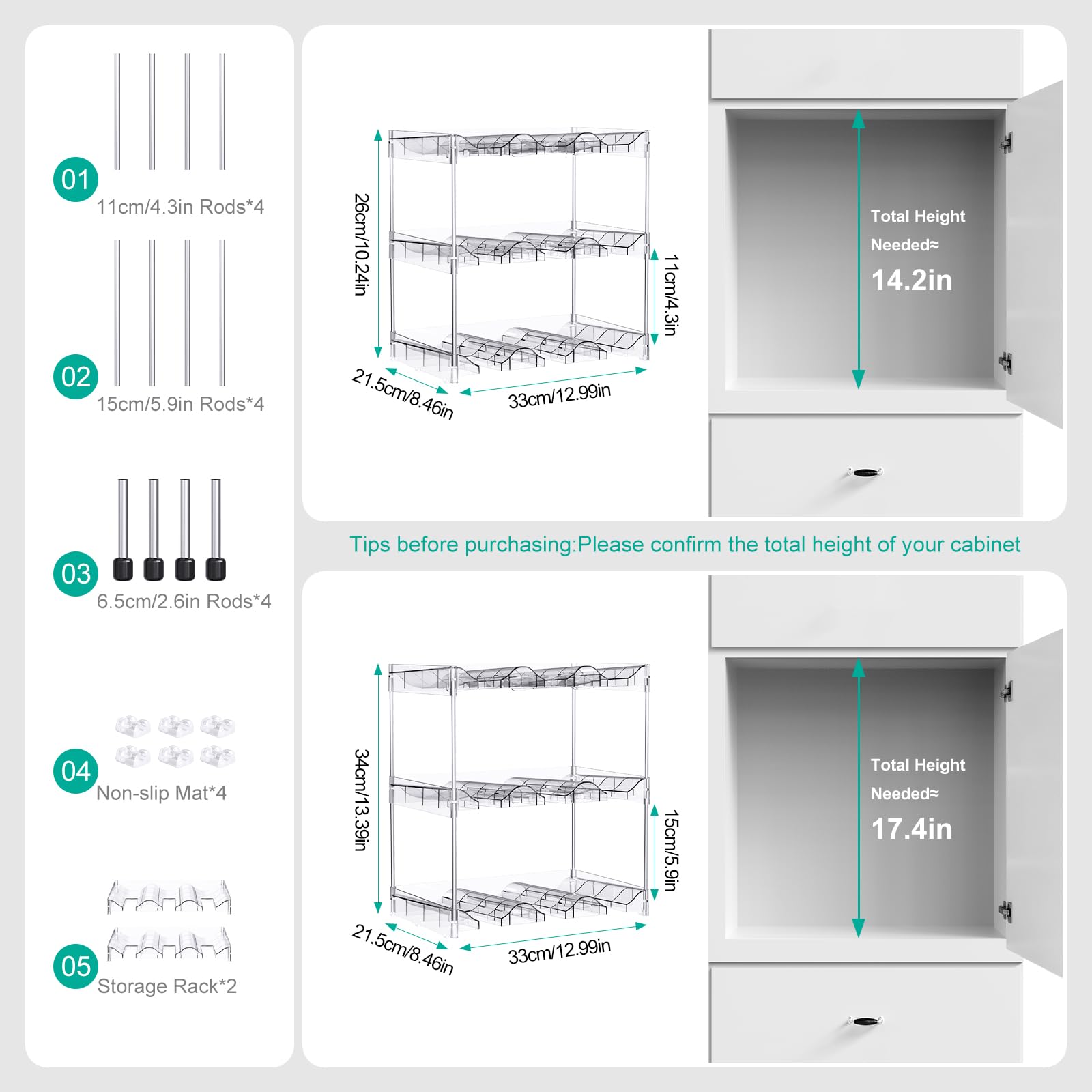 01
11cm/4.3in Rods*4

02
15cm/5.9in Rods*4

03
6.5cm/2.6in Rods*4

04
Non-slip Mat*4

05
Storage Rack*2

26cm/10.24in
11cm/4.3in
21.5cm/8.46in
33cm/12.99in

Total Height
Needed≈
14.2in

Tips before purchasing:Please confirm the total height of your cabinet

34cm/13.39in
15cm/5.9in
21.5cm/8.46in
33cm/12.99in

Total Height
Needed≈
17.4in