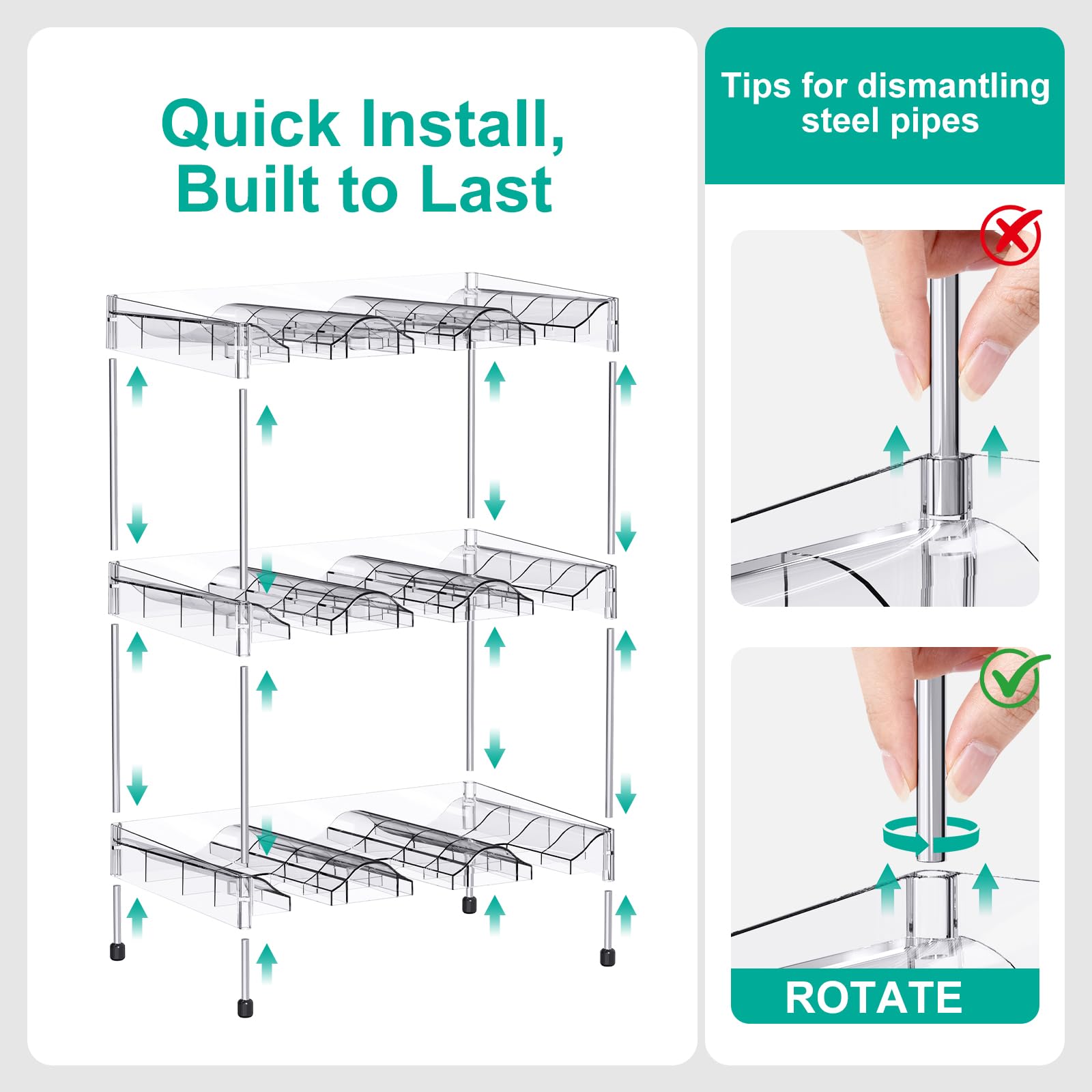 Quick Install, Built to Last

Tips for dismantling steel pipes

ROTATE