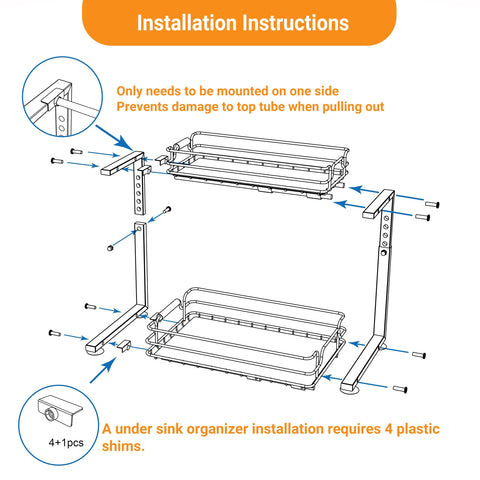 Installation Instructions

Only needs to be mounted on one side
Prevents damage to top tube when pulling out

4+1pcs

A under sink organizer installation requires 4 plastic shims.