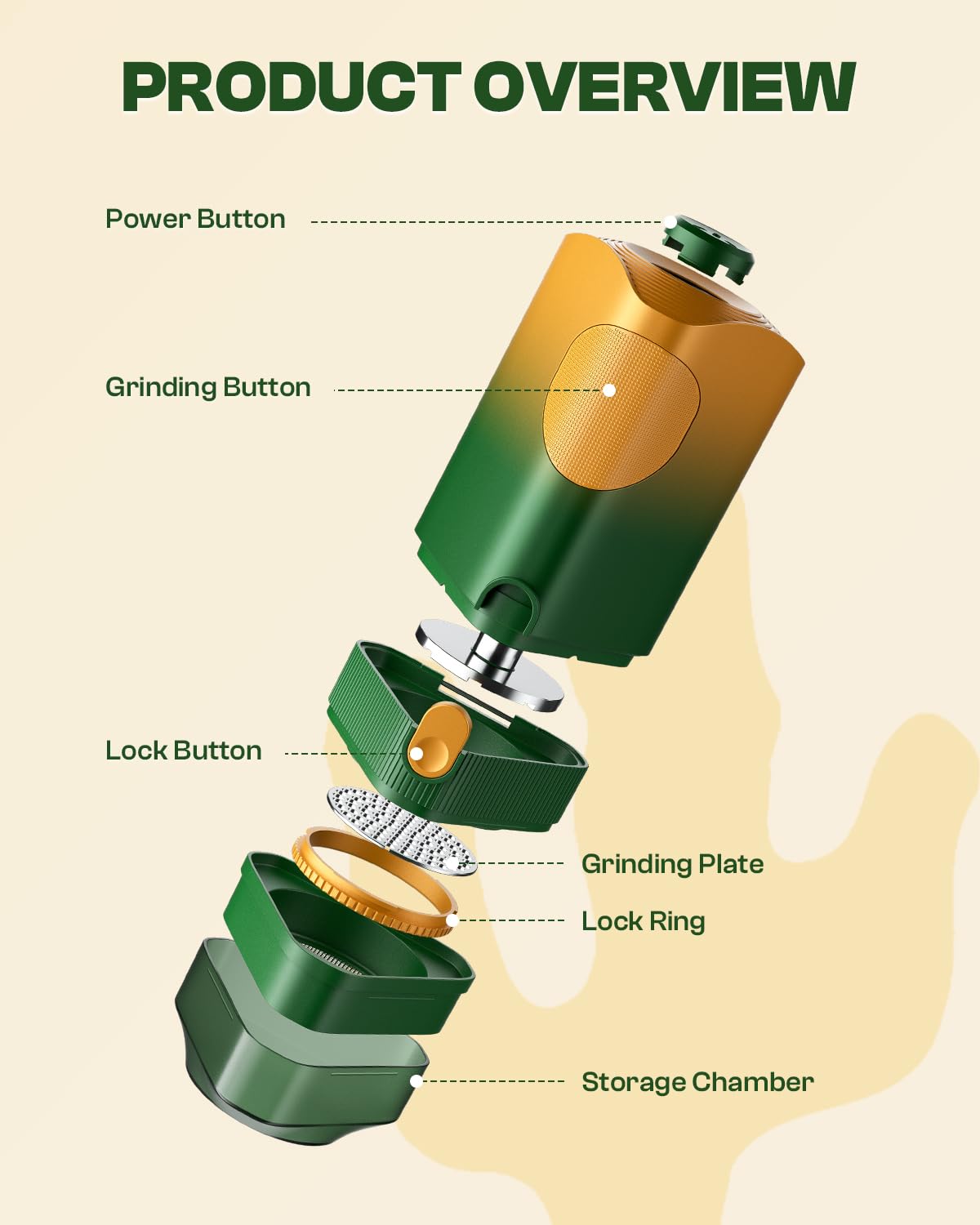 PRODUCT OVERVIEW

Power Button

Grinding Button

Lock Button

Grinding Plate

Lock Ring

Storage Chamber