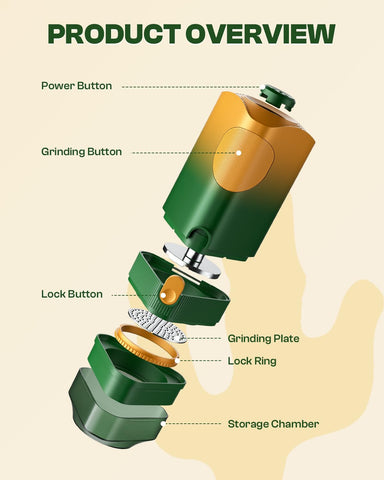 PRODUCT OVERVIEW

Power Button

Grinding Button

Lock Button

Grinding Plate

Lock Ring

Storage Chamber