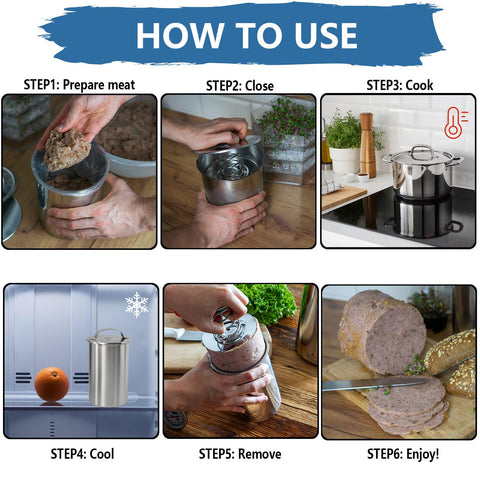 HOW TO USE

STEP1: Prepare meat

STEP2: Close

STEP3: Cook

STEP4: Cool

STEP5: Remove

STEP6: Enjoy!