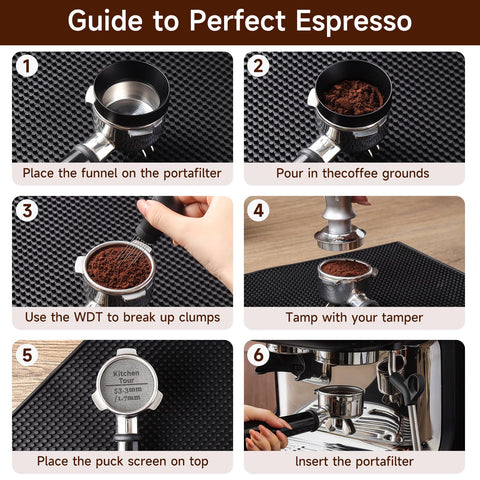 Guide to Perfect Espresso

1
Place the funnel on the portafilter

2
Pour in thecoffee grounds

3
Use the WDT to break up clumps

4
Tamp with your tamper

5
Kitchen Tour
53.3mm
/1.7mm
Place the puck screen on top

6
Insert the portafilter