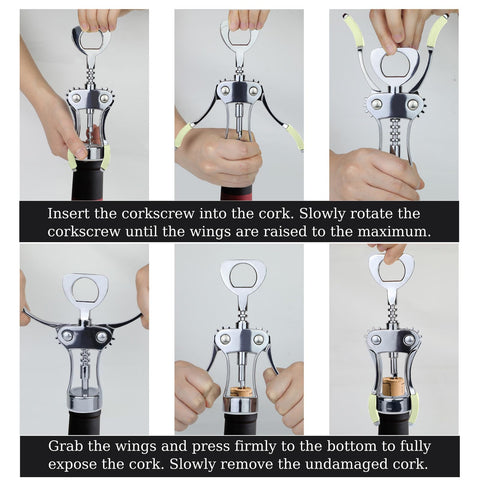 Insert the corkscrew into the cork. Slowly rotate the corkscrew until the wings are raised to the maximum.

Grab the wings and press firmly to the bottom to fully expose the cork. Slowly remove the undamaged cork.