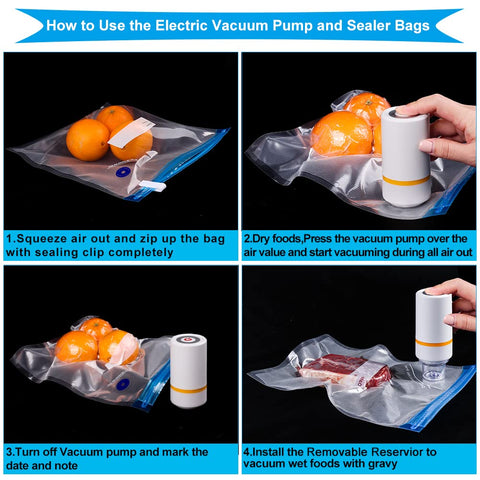 How to Use the Electric Vacuum Pump and Sealer Bags

1.Squeeze air out and zip up the bag with sealing clip completely

2.Dry foods,Press the vacuum pump over the air value and start vacuuming during all air out

3.Turn off Vacuum pump and mark the date and note

4.Install the Removable Reservior to vacuum wet foods with gravy