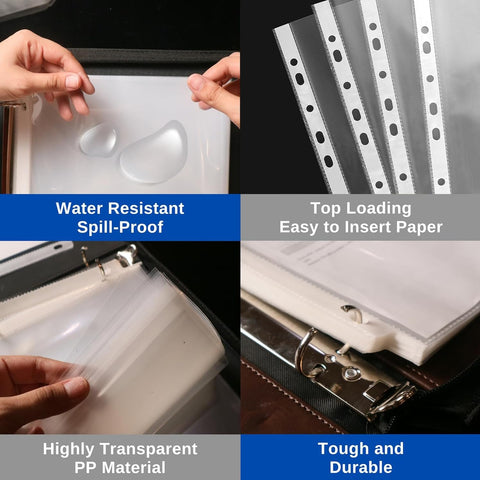 Water Resistant
Spill-Proof

Top Loading
Easy to Insert Paper

Highly Transparent
PP Material

Tough and
Durable