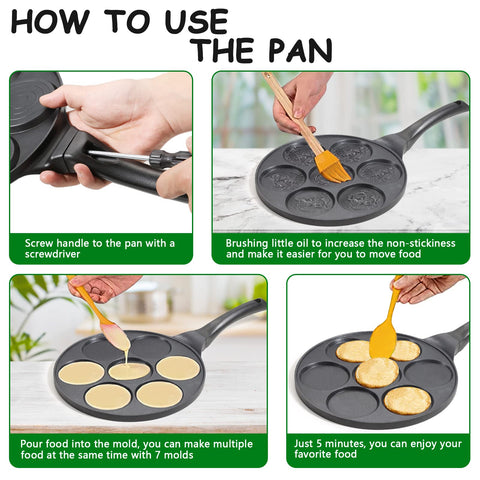 HOW TO USE THE PAN

Screw handle to the pan with a screwdriver

Brushing little oil to increase the non-stickiness and make it easier for you to move food

Pour food into the mold, you can make multiple food at the same time with 7 molds

Just 5 minutes, you can enjoy your favorite food