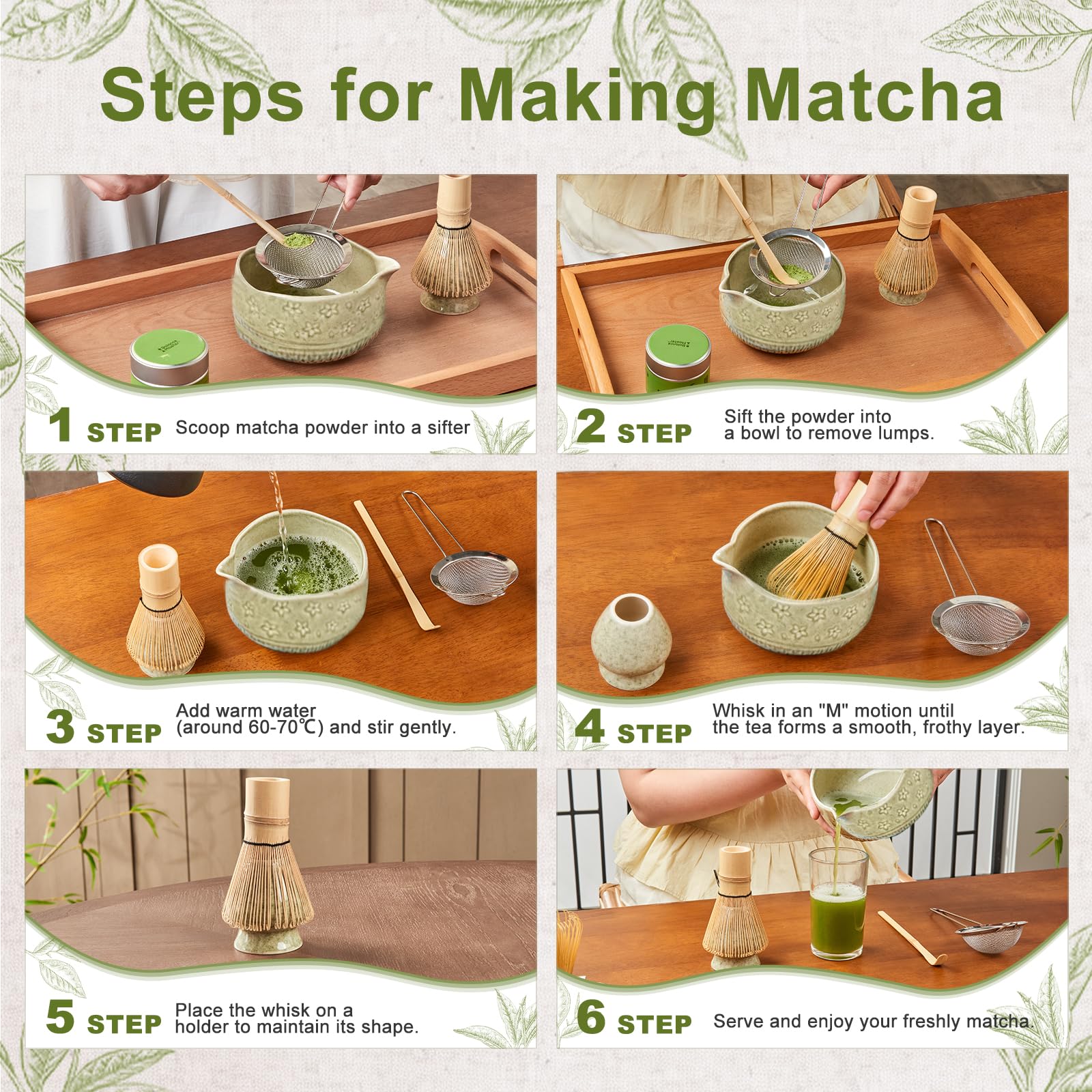 Steps for Making Matcha

1 STEP Scoop matcha powder into a sifter

2 STEP Sift the powder into a bowl to remove lumps.

3 STEP Add warm water (around 60-70℃) and stir gently.

4 STEP Whisk in an "M" motion until the tea forms a smooth, frothy layer.

5 STEP Place the whisk on a holder to maintain its shape.

6 STEP Serve and enjoy your freshly matcha.