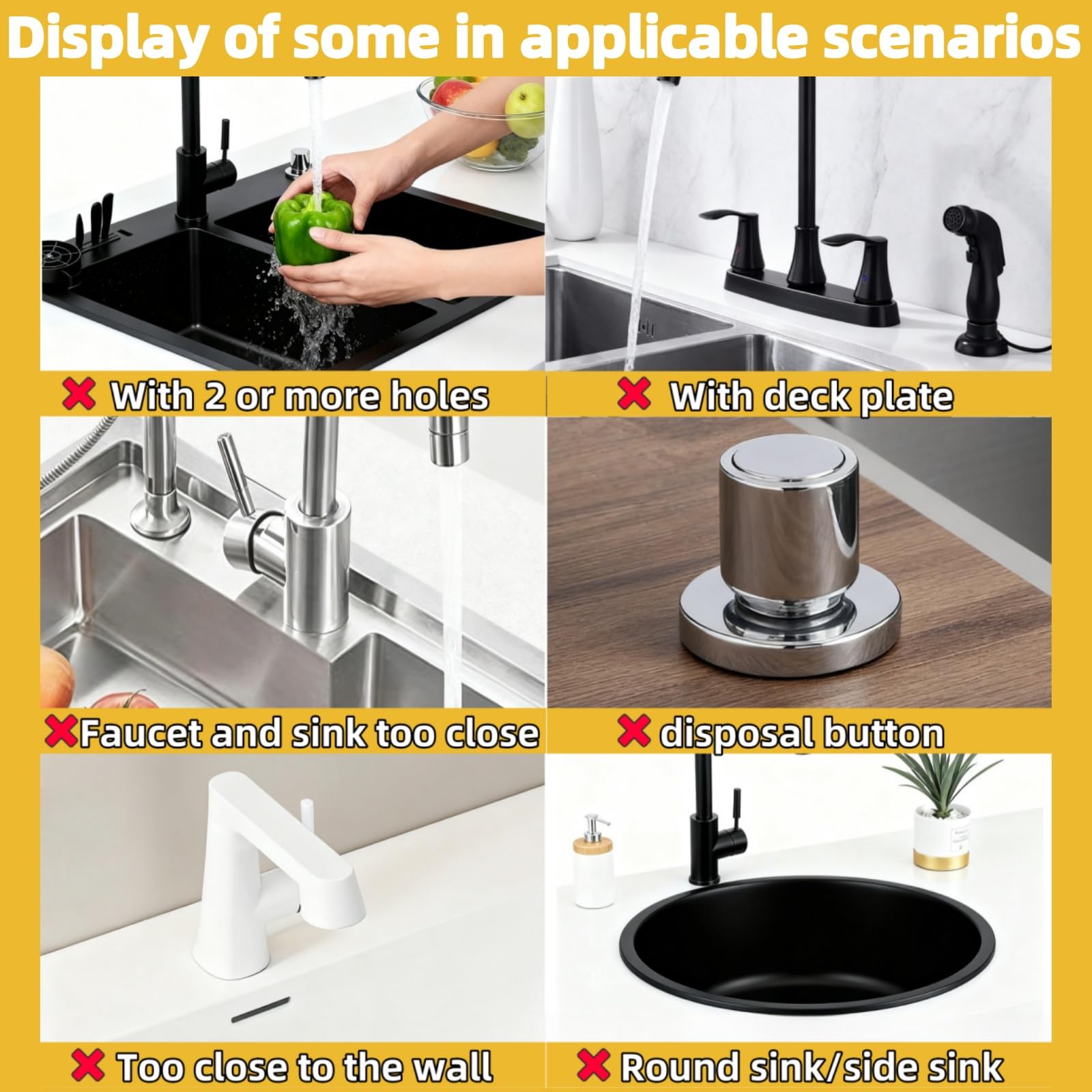 Display of some in applicable scenarios

✖ With 2 or more holes

✖ With deck plate

✖Faucet and sink too close

✖ disposal button

✖ Too close to the wall

✖ Round sink/side sink