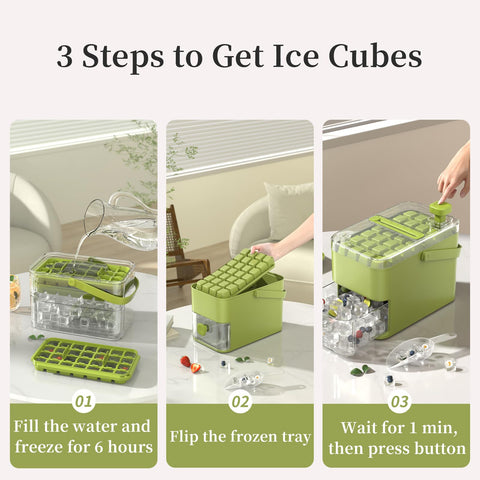 3 Steps to Get Ice Cubes

01

Fill the water and freeze for 6 hours

02

Flip the frozen tray

03

Wait for 1 min, then press button