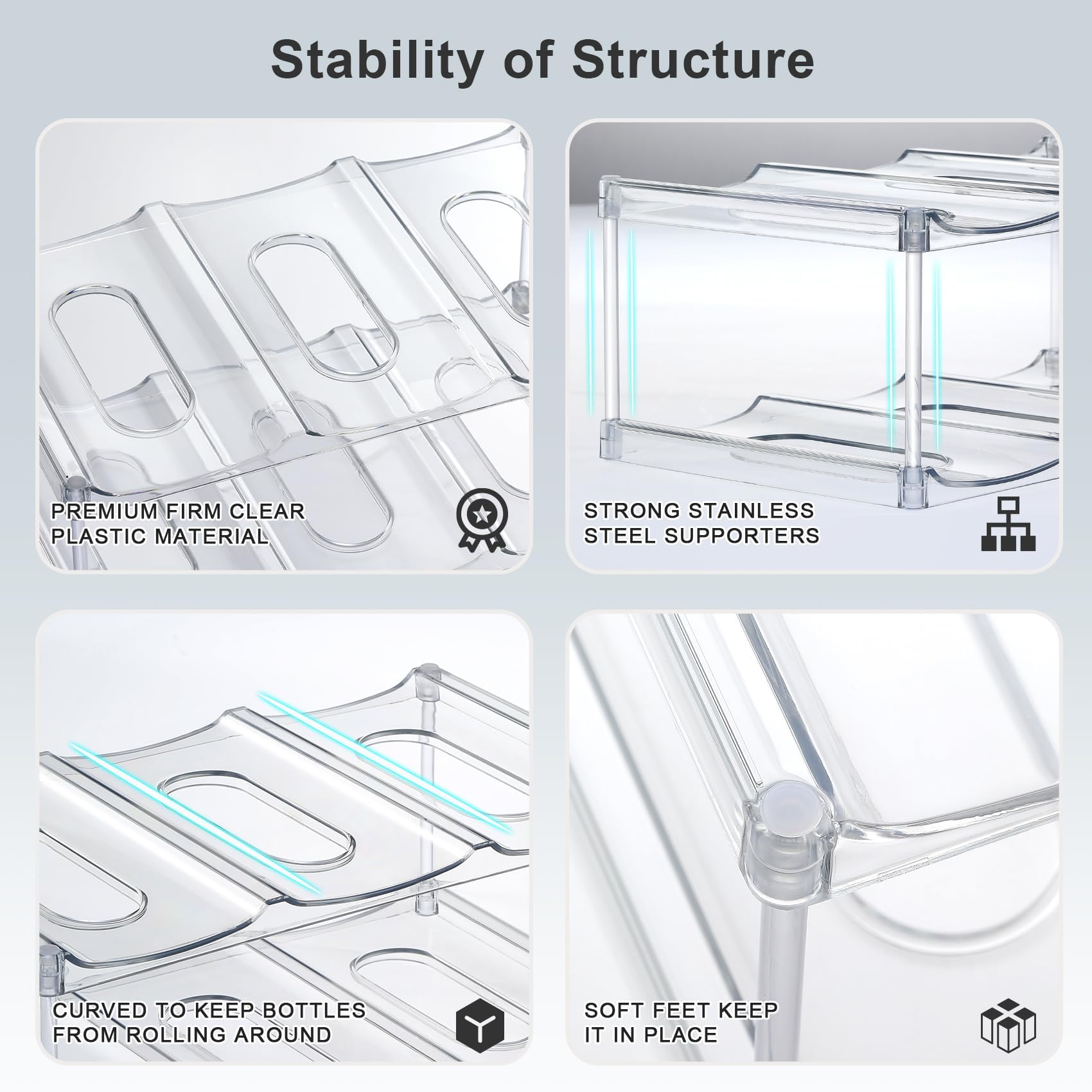 Stability of Structure

PREMIUM FIRM CLEAR PLASTIC MATERIAL

STRONG STAINLESS STEEL SUPPORTERS

CURVED TO KEEP BOTTLES FROM ROLLING AROUND

SOFT FEET KEEP IT IN PLACE