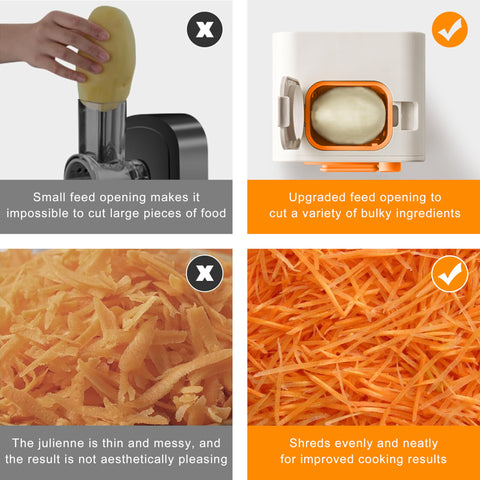 Small feed opening makes it impossible to cut large pieces of food

Upgraded feed opening to cut a variety of bulky ingredients

The julienne is thin and messy, and the result is not aesthetically pleasing

Shreds evenly and neatly for improved cooking results