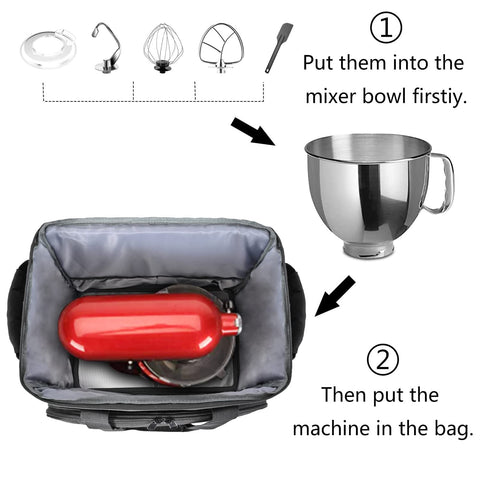 ①
Put them into the mixer bowl firstiy.

②
Then put the machine in the bag.