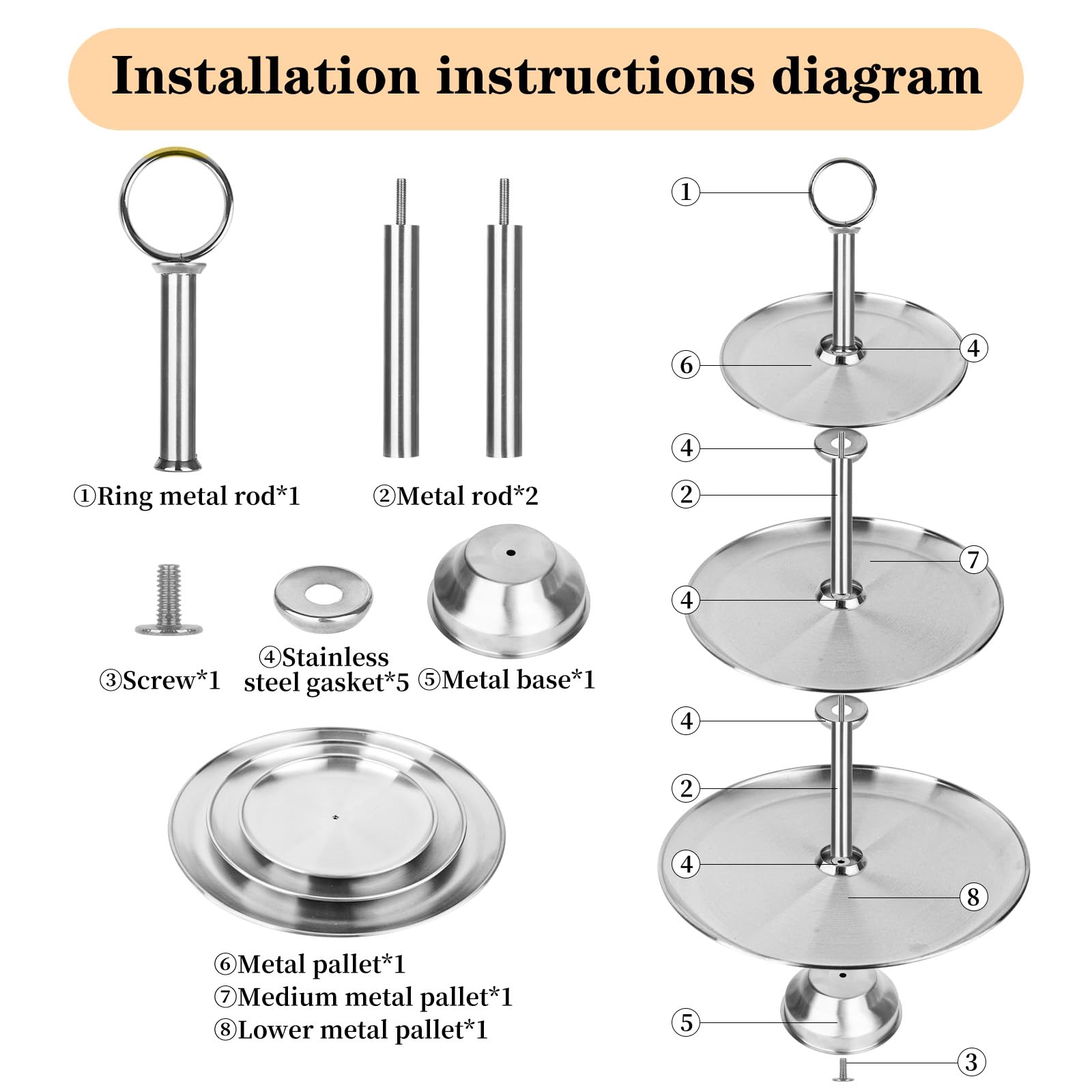 Installation instructions diagram

①Ring metal rod*1

②Metal rod*2

③Screw*1

④Stainless steel gasket*5

⑤Metal base*1

⑥Metal pallet*1
⑦Medium metal pallet*1
⑧Lower metal pallet*1

1
4
6
4
2
7
4
4
2
4
8
5
3