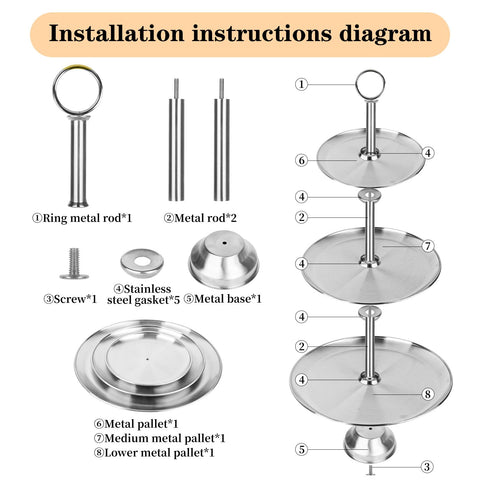 Installation instructions diagram

①Ring metal rod*1

②Metal rod*2

③Screw*1

④Stainless steel gasket*5

⑤Metal base*1

⑥Metal pallet*1
⑦Medium metal pallet*1
⑧Lower metal pallet*1

①
⑥
④
④
②
⑦
④
④
②
④
⑧
⑤
③