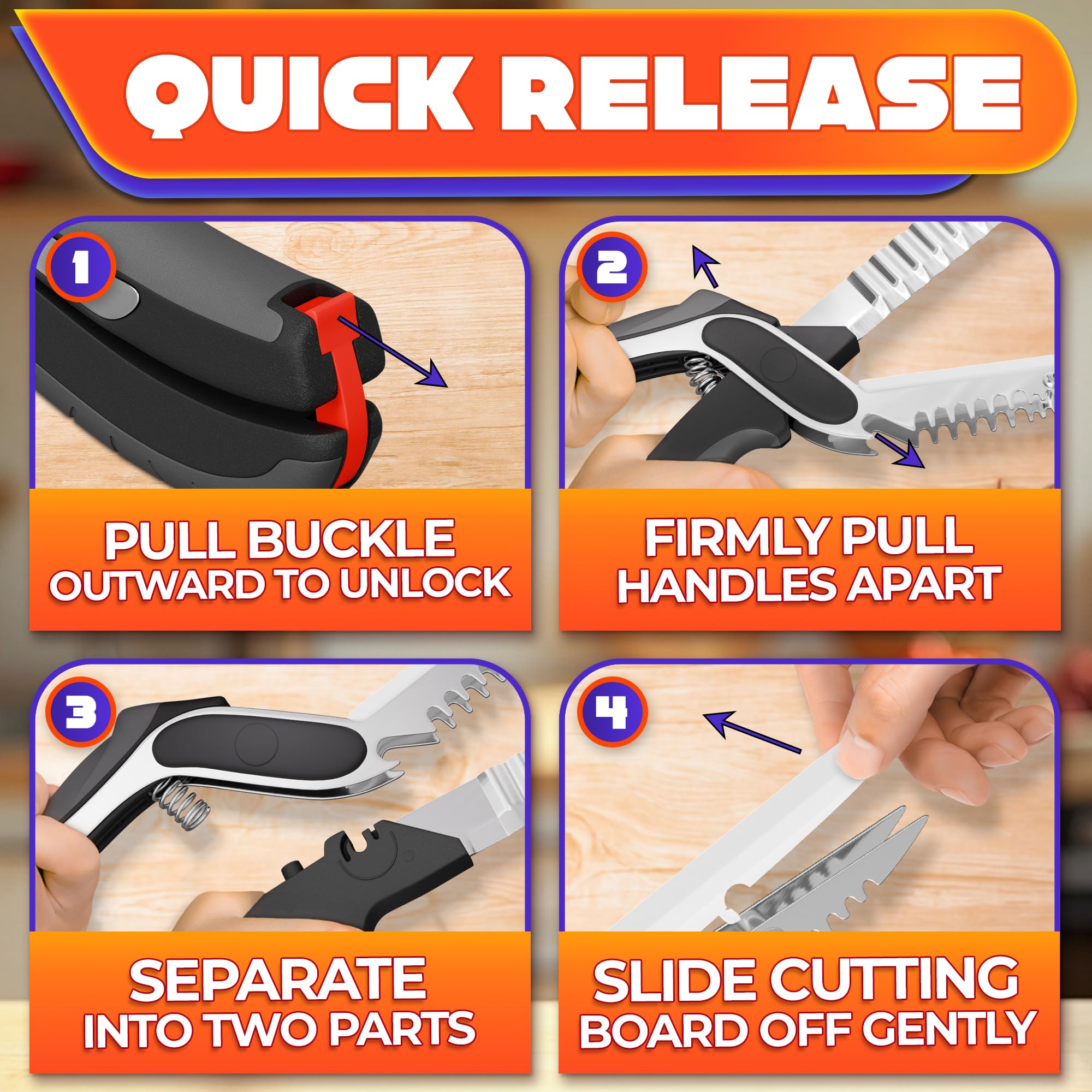 QUICK RELEASE

1

PULL BUCKLE OUTWARD TO UNLOCK

2

FIRMLY PULL HANDLES APART

3

SEPARATE INTO TWO PARTS

4

SLIDE CUTTING BOARD OFF GENTLY