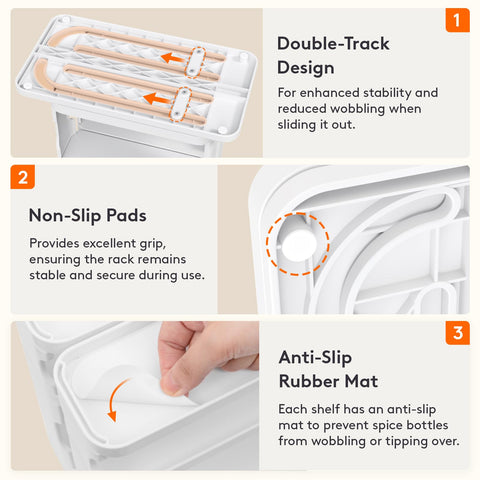 1

Double-Track Design

For enhanced stability and reduced wobbling when sliding it out.

2

Non-Slip Pads

Provides excellent grip, ensuring the rack remains stable and secure during use.

3

Anti-Slip Rubber Mat

Each shelf has an anti-slip mat to prevent spice bottles from wobbling or tipping over.