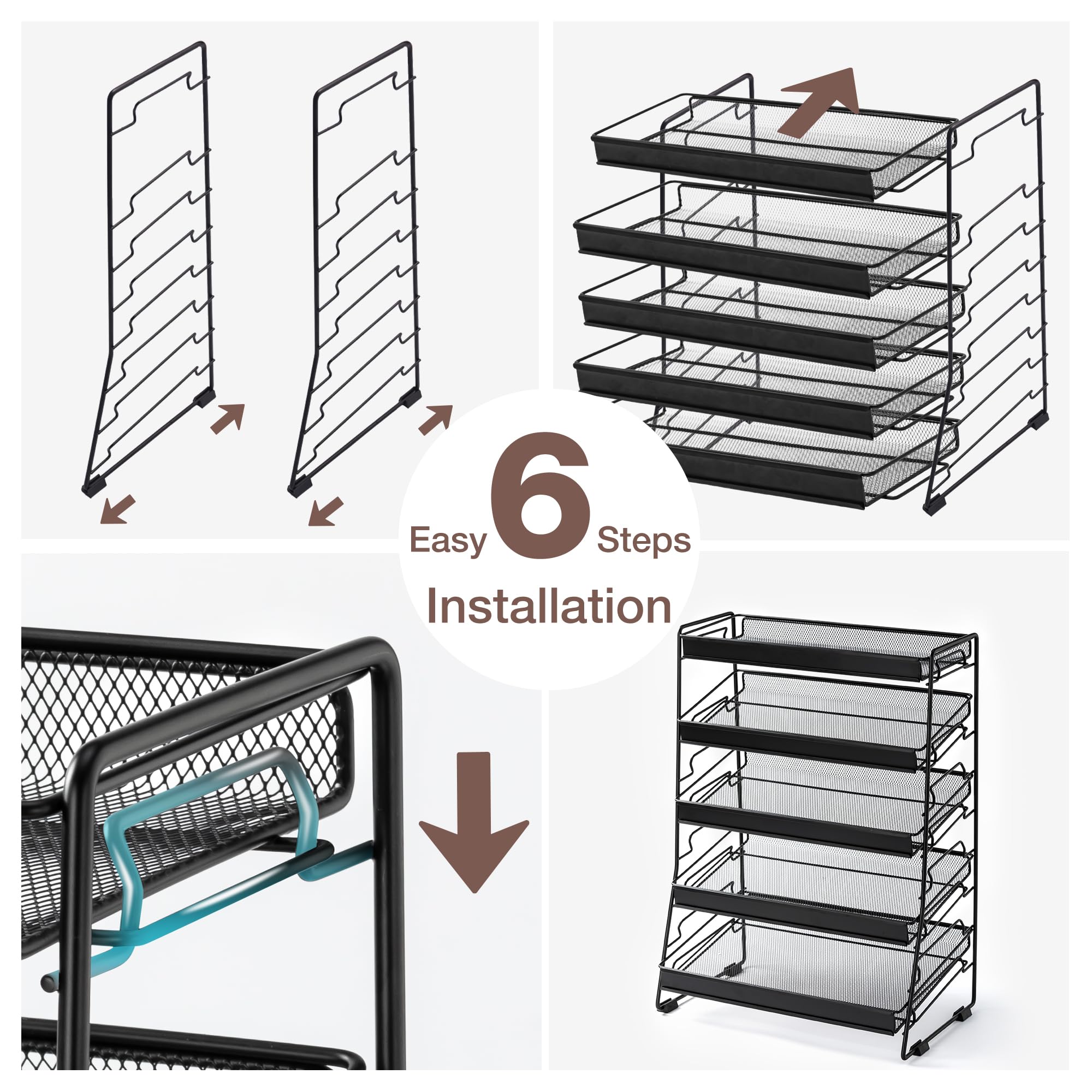 Easy 6 Steps Installation