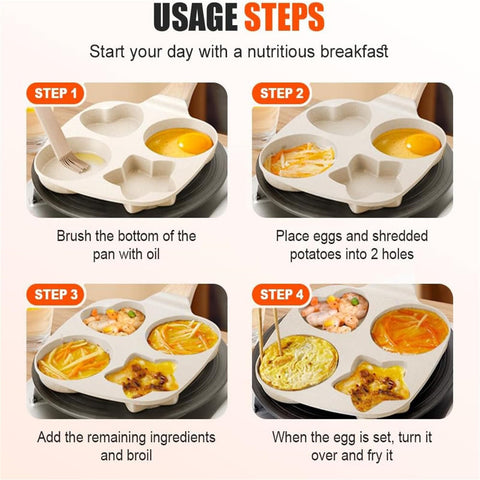 USAGE STEPS

Start your day with a nutritious breakfast

STEP 1

Brush the bottom of the pan with oil

STEP 2

Place eggs and shredded potatoes into 2 holes

STEP 3

Add the remaining ingredients and broil

STEP 4

When the egg is set, turn it over and fry it