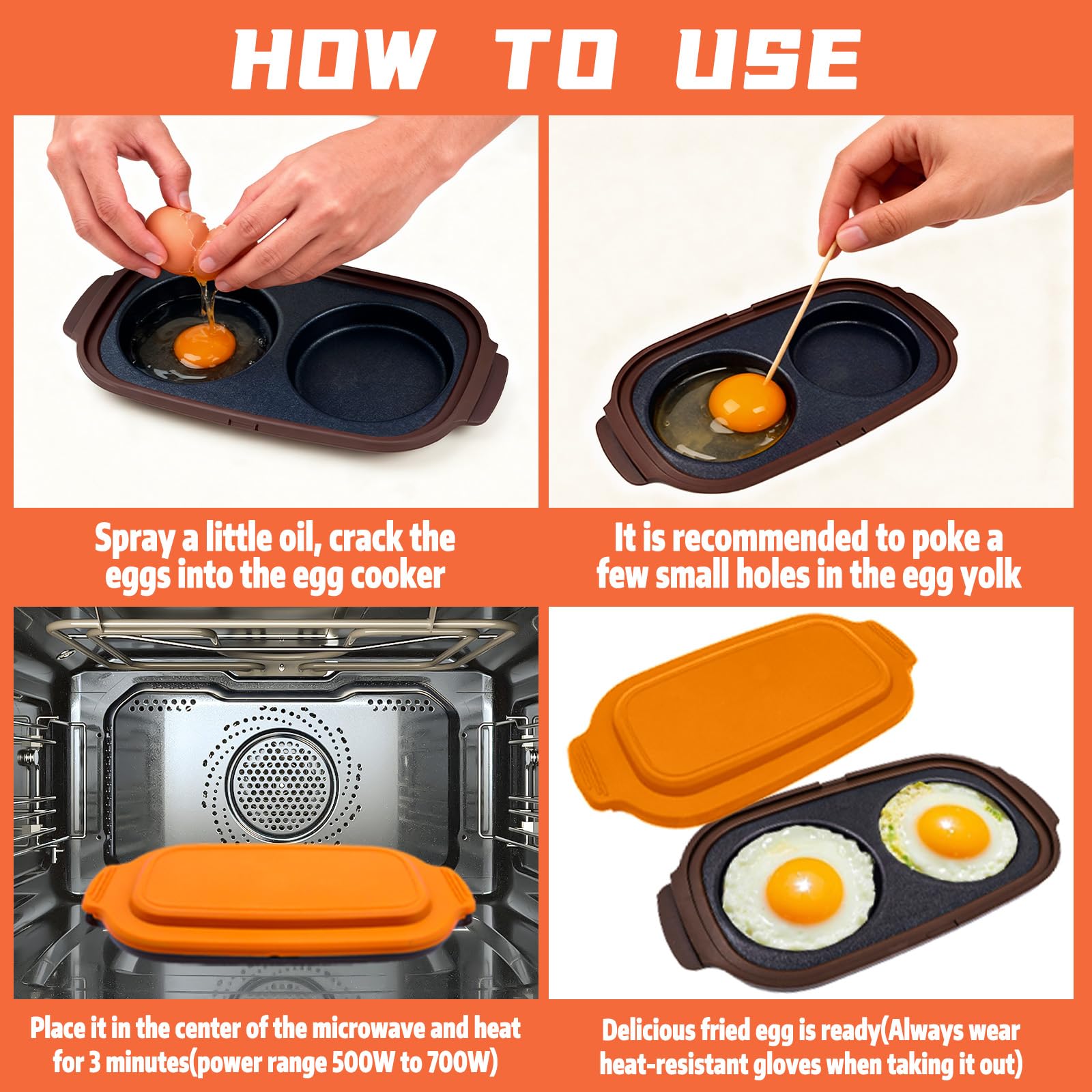 HOW TO USE

Spray a little oil, crack the eggs into the egg cooker

It is recommended to poke a few small holes in the egg yolk

Place it in the center of the microwave and heat for 3 minutes(power range 500W to 700W)

Delicious fried egg is ready(Always wear heat-resistant gloves when taking it out)