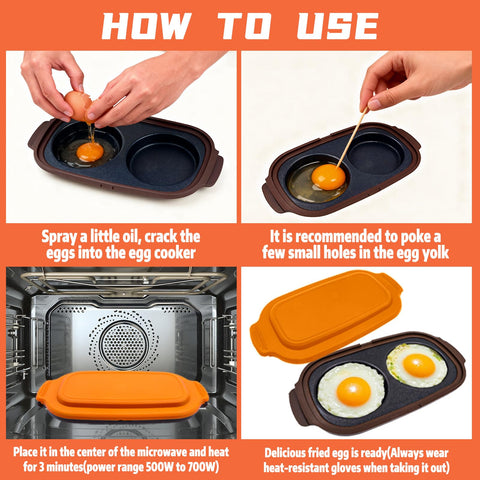 HOW TO USE

Spray a little oil, crack the eggs into the egg cooker

It is recommended to poke a few small holes in the egg yolk

Place it in the center of the microwave and heat for 3 minutes(power range 500W to 700W)

Delicious fried egg is ready(Always wear heat-resistant gloves when taking it out)