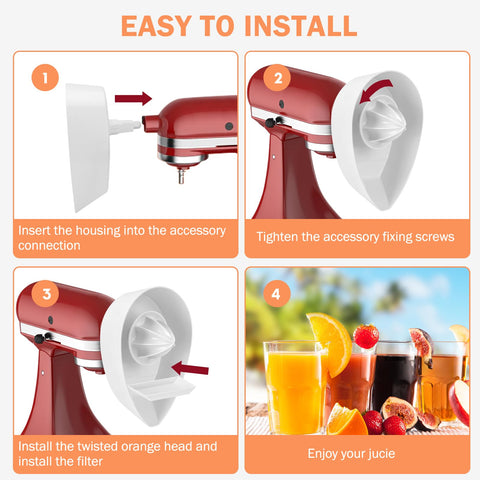 EASY TO INSTALL

1

Insert the housing into the accessory connection

2

Tighten the accessory fixing screws

3

Install the twisted orange head and install the filter

4

Enjoy your jucie