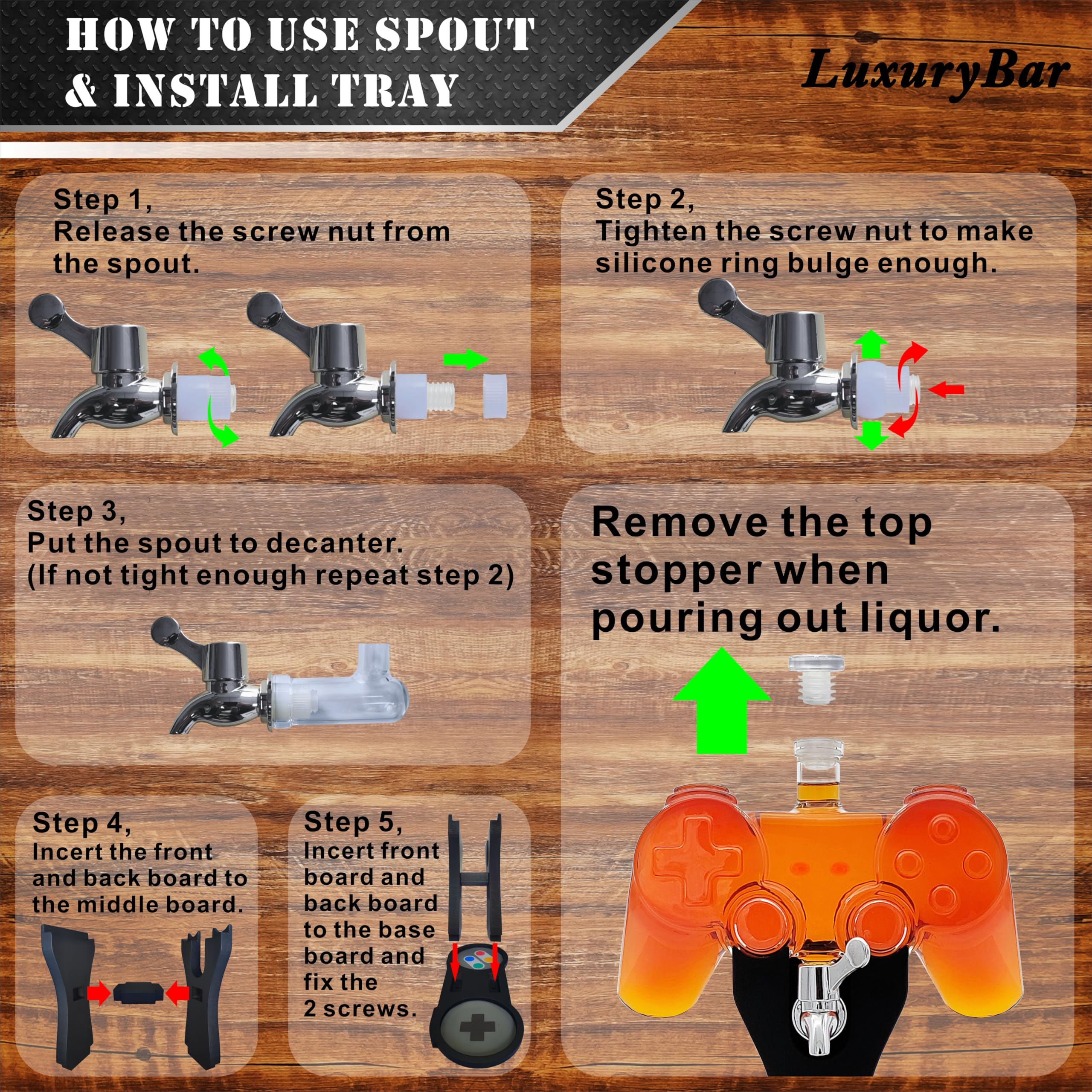 HOW TO USE SPOUT & INSTALL TRAY

LuxuryBar

Step 1,
Release the screw nut from the spout.

Step 2,
Tighten the screw nut to make silicone ring bulge enough.

Step 3,
Put the spout to decanter.
(If not tight enough repeat step 2)

Remove the top stopper when pouring out liquor.

Step 4,
Incert the front and back board to the middle board.

Step 5,
Incert front board and back board to the base board and fix the 2 screws.