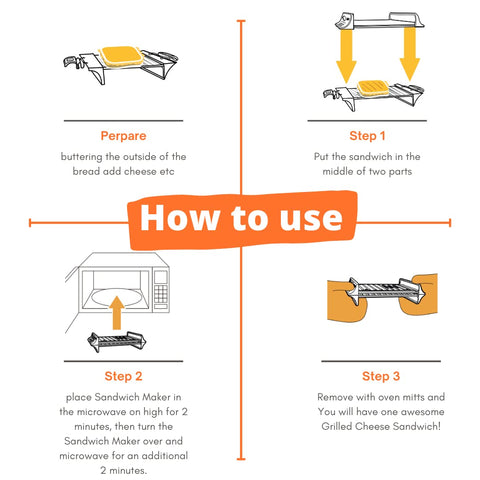 Perpare

buttering the outside of the bread add cheese etc

Step 1

Put the sandwich in the middle of two parts

How to use

Step 2

place Sandwich Maker in the microwave on high for 2 minutes, then turn the Sandwich Maker over and microwave for an additional 2 minutes.

Step 3

Remove with oven mitts and You will have one awesome Grilled Cheese Sandwich!