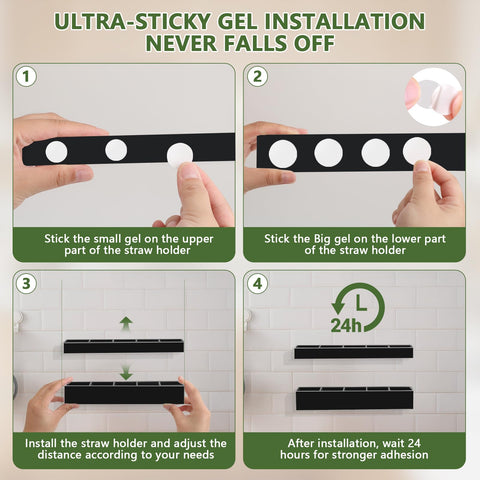 ULTRA-STICKY GEL INSTALLATION NEVER FALLS OFF

1

Stick the small gel on the upper part of the straw holder

2

Stick the Big gel on the lower part of the straw holder

3

Install the straw holder and adjust the distance according to your needs

4

24h

After installation, wait 24 hours for stronger adhesion