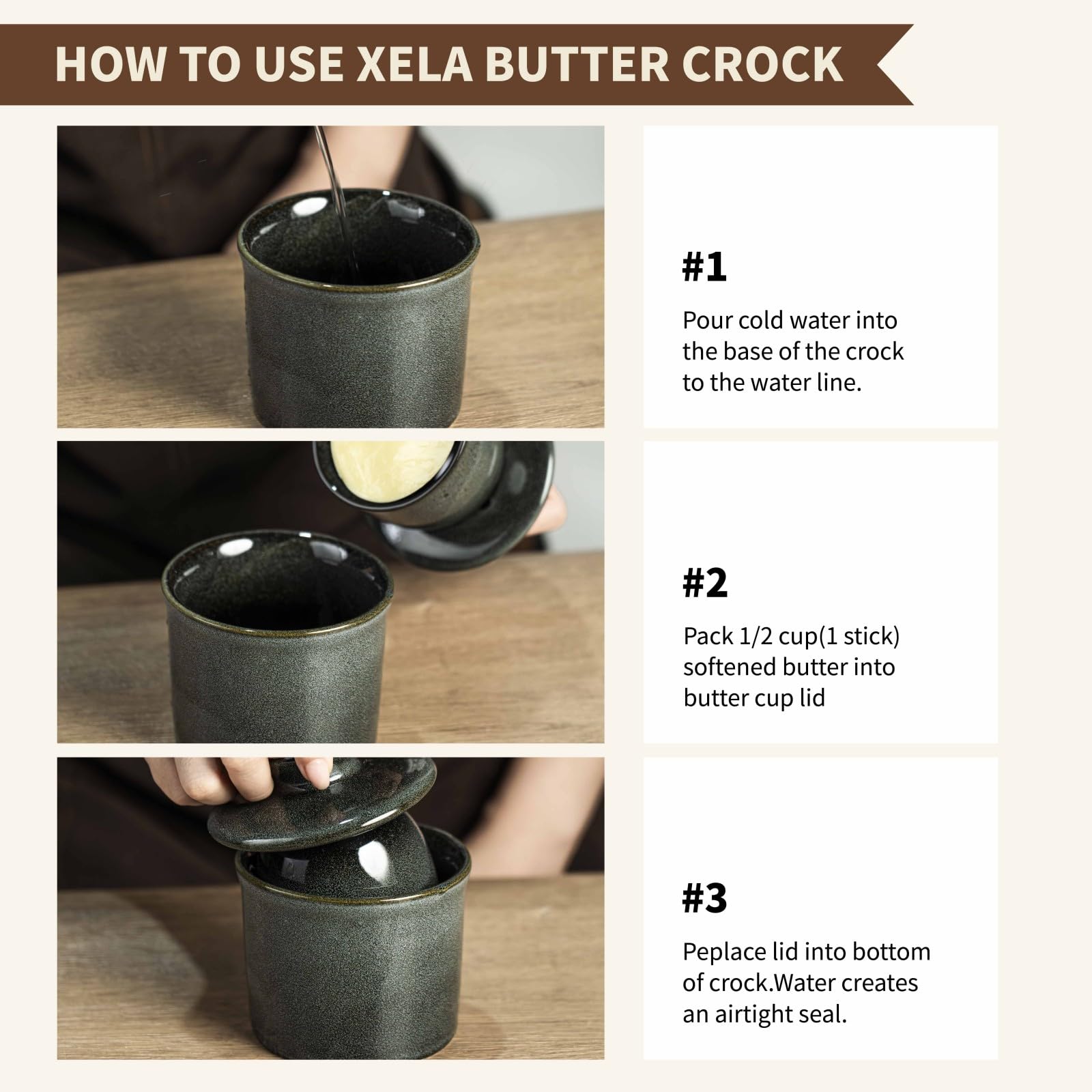 HOW TO USE XELA BUTTER CROCK

#1

Pour cold water into the base of the crock to the water line.

#2

Pack 1/2 cup(1 stick) softened butter into butter cup lid

#3

Peplace lid into bottom of crock.Water creates an airtight seal.