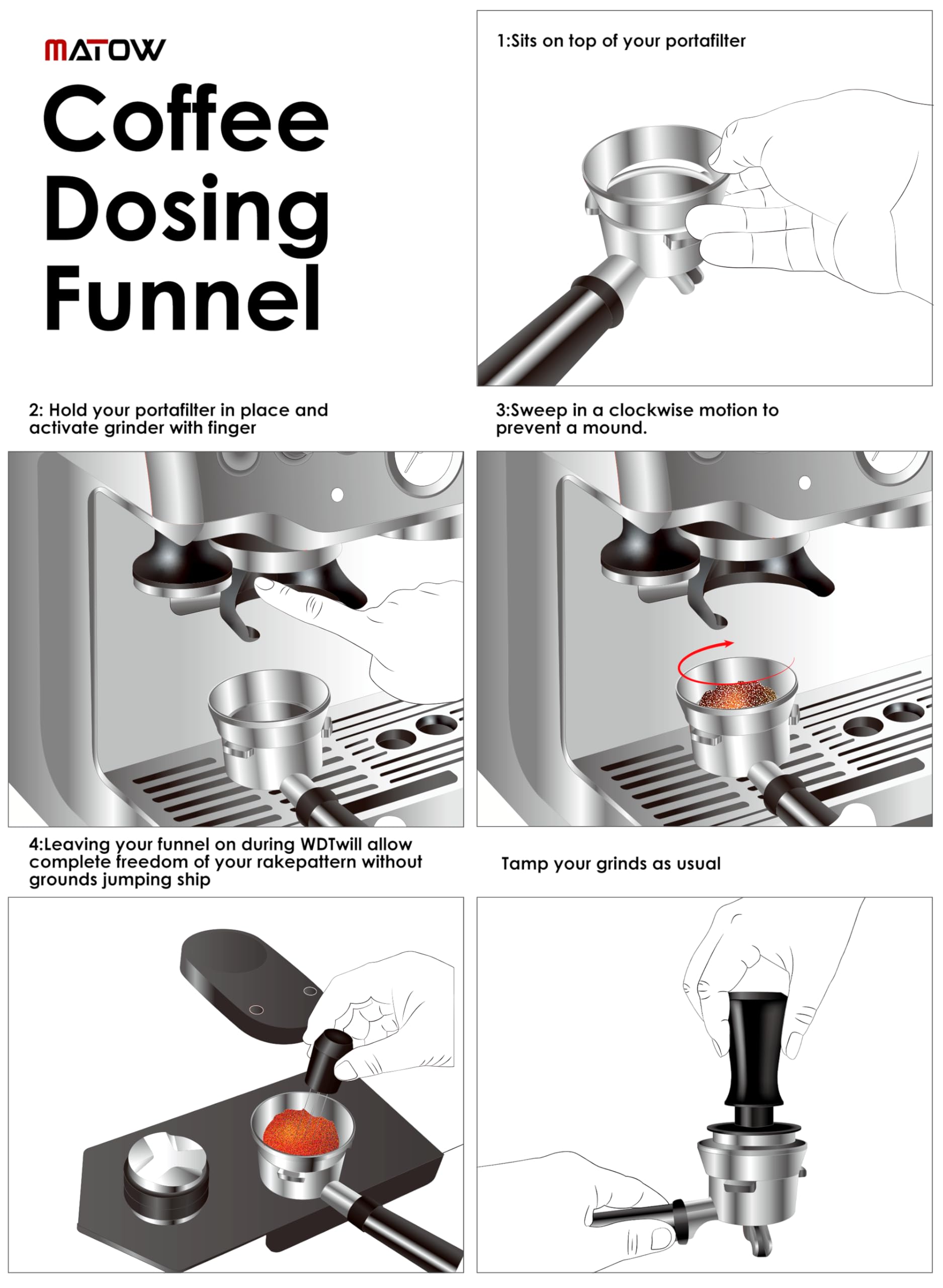 MATOW

Coffee Dosing Funnel

1:Sits on top of your portafilter

2: Hold your portafilter in place and activate grinder with finger

3:Sweep in a clockwise motion to prevent a mound.

4:Leaving your funnel on during WDTwill allow complete freedom of your rakepattern without grounds jumping ship

Tamp your grinds as usual