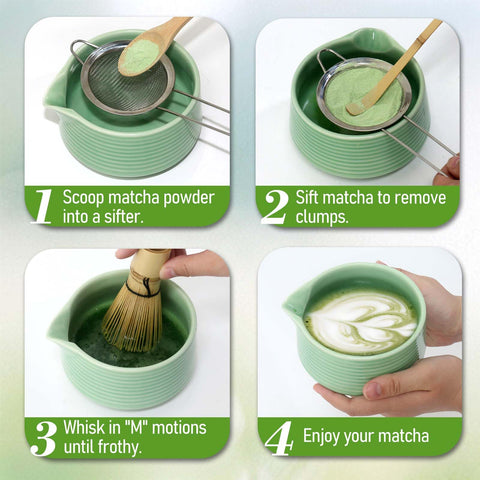 1 Scoop matcha powder into a sifter.

2 Sift matcha to remove clumps.

3 Whisk in "M" motions until frothy.

4 Enjoy your matcha