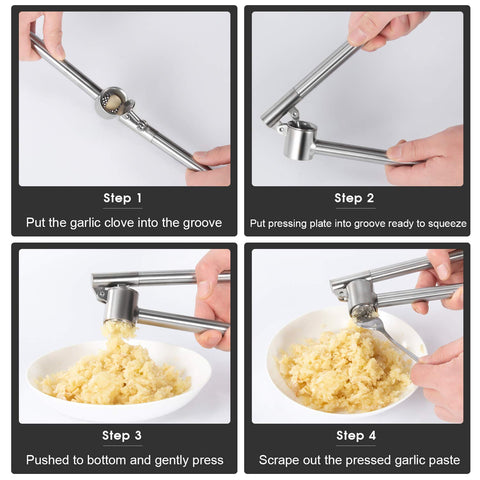 Step 1

Put the garlic clove into the groove

Step 2

Put pressing plate into groove ready to squeeze

Step 3

Pushed to bottom and gently press

Step 4

Scrape out the pressed garlic paste