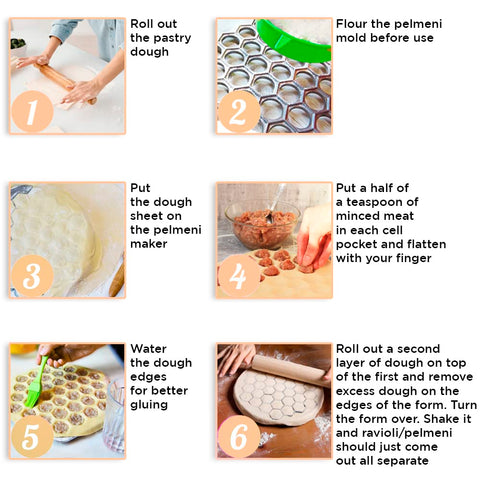 1
Roll out the pastry dough

2
Flour the pelmeni mold before use

3
Put the dough sheet on the pelmeni maker

4
Put a half of a teaspoon of minced meat in each cell pocket and flatten with your finger

5
Water the dough edges for better gluing

6
Roll out a second layer of dough on top of the first and remove excess dough on the edges of the form. Turn the form over. Shake it and ravioli/pelmeni should just come out all separate