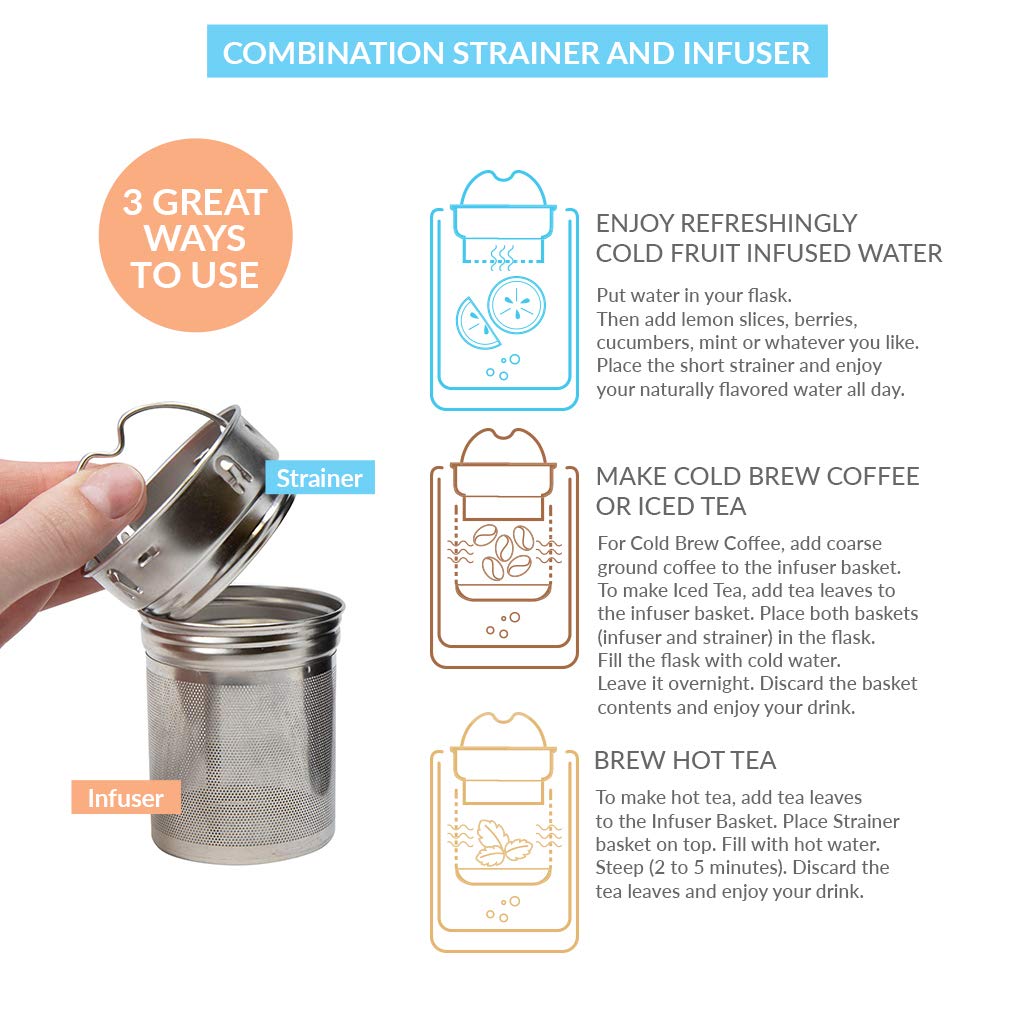 COMBINATION STRAINER AND INFUSER

3 GREAT WAYS TO USE

Strainer

Infuser

ENJOY REFRESHINGLY COLD FRUIT INFUSED WATER

Put water in your flask. Then add lemon slices, berries, cucumbers, mint or whatever you like. Place the short strainer and enjoy your naturally flavored water all day.

MAKE COLD BREW COFFEE OR ICED TEA

For Cold Brew Coffee, add coarse ground coffee to the infuser basket. To make Iced Tea, add tea leaves to the infuser basket. Place both baskets (infuser and strainer) in the flask. Fill the flask with cold water. Leave it overnight. Discard the basket contents and enjoy your drink.

BREW HOT TEA

To make hot tea, add tea leaves to the Infuser Basket. Place Strainer basket on top. Fill with hot water. Steep (2 to 5 minutes). Discard the tea leaves and enjoy your drink.