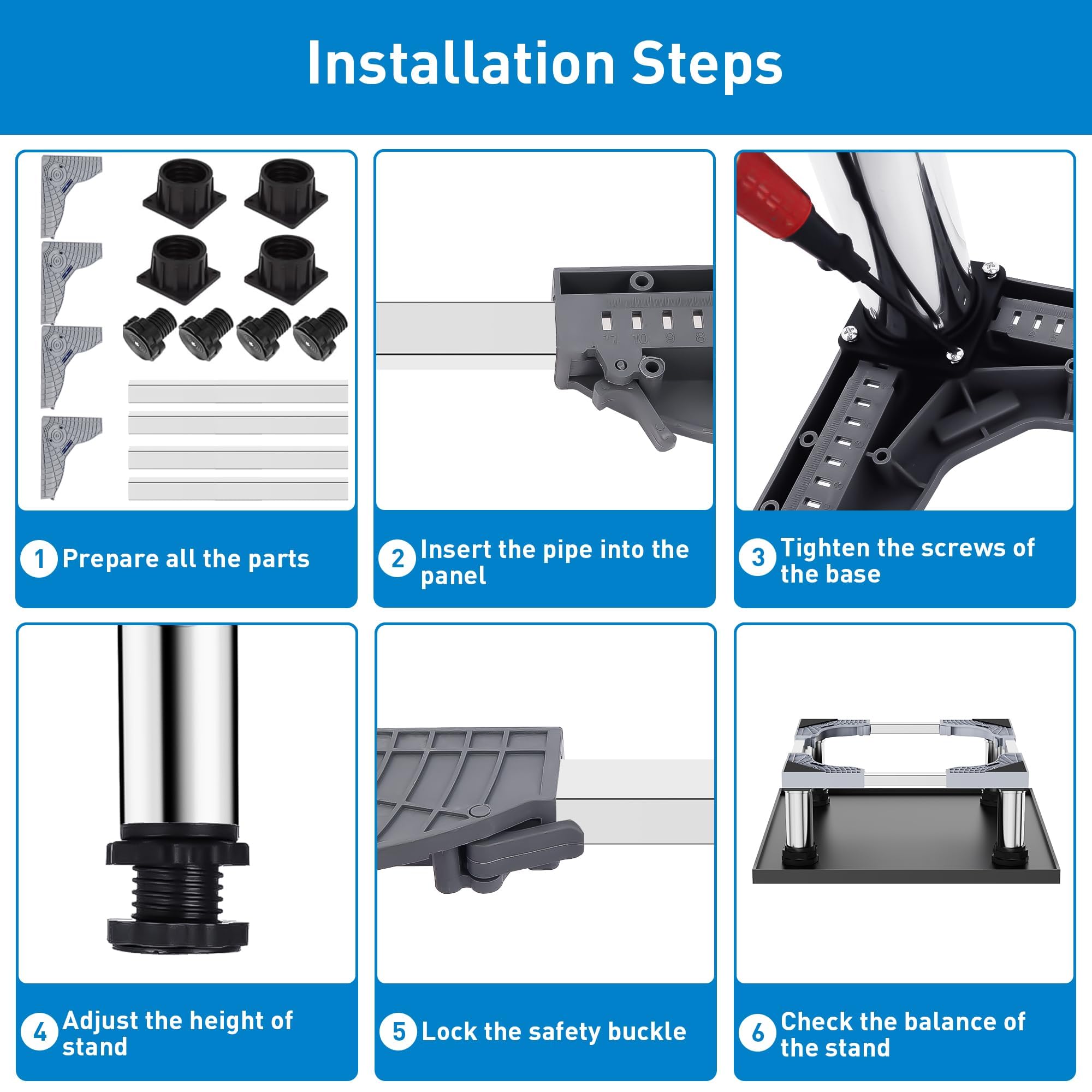 Installation Steps

1 Prepare all the parts

2 Insert the pipe into the panel

3 Tighten the screws of the base

4 Adjust the height of stand

5 Lock the safety buckle

6 Check the balance of the stand