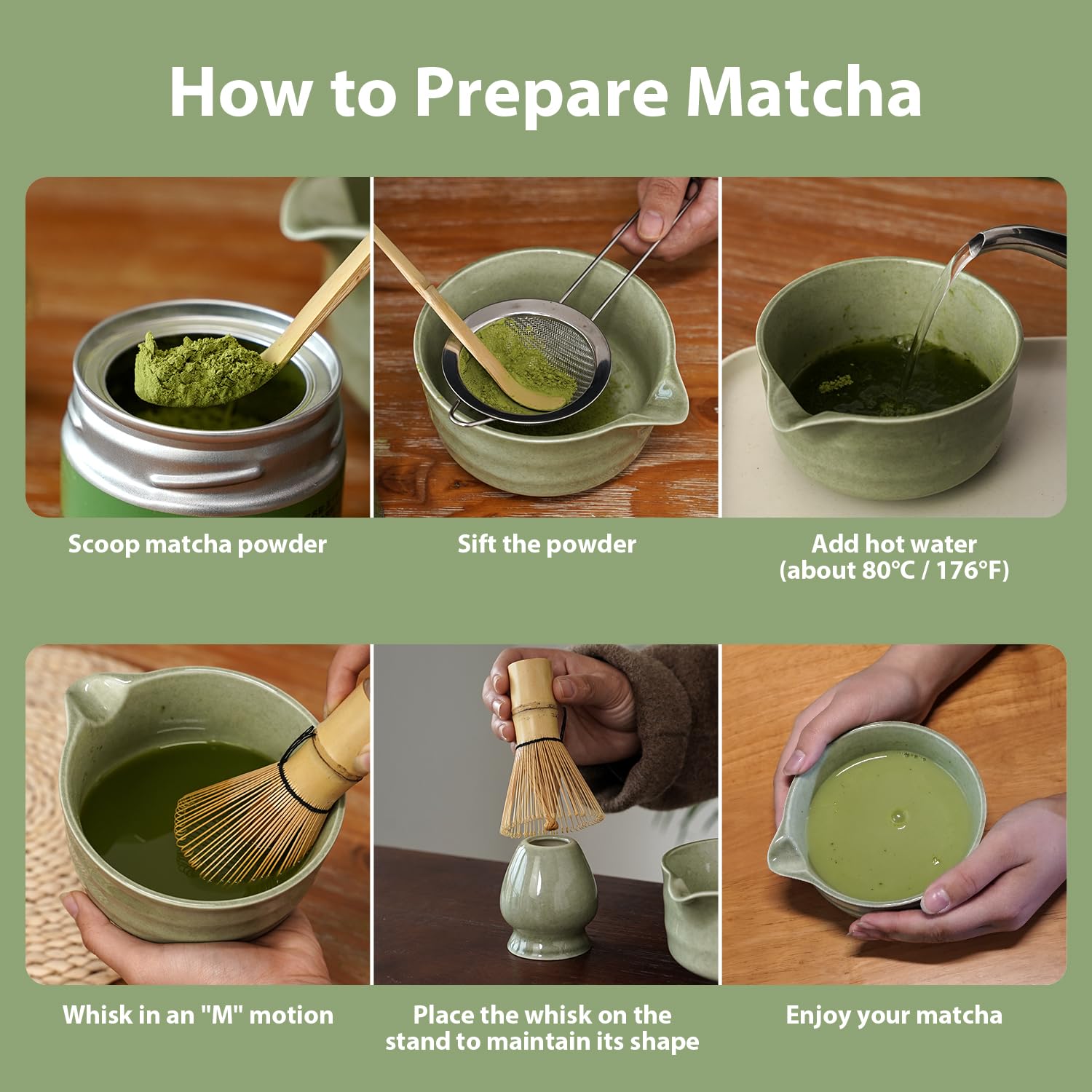 How to Prepare Matcha

Scoop matcha powder

Sift the powder

Add hot water (about 80°C / 176°F)

Whisk in an "M" motion

Place the whisk on the stand to maintain its shape

Enjoy your matcha