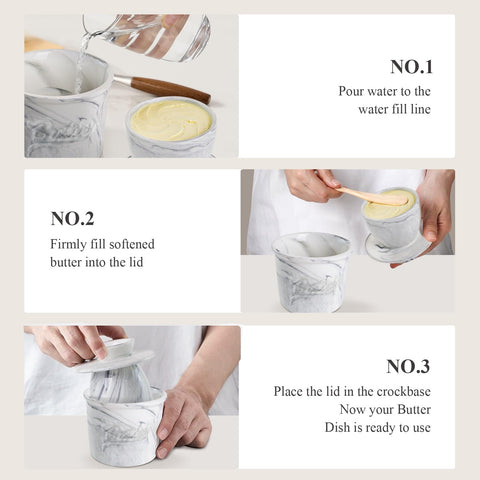 NO.1
Pour water to the water fill line

NO.2
Firmly fill softened butter into the lid

NO.3
Place the lid in the crockbase
Now your Butter Dish is ready to use