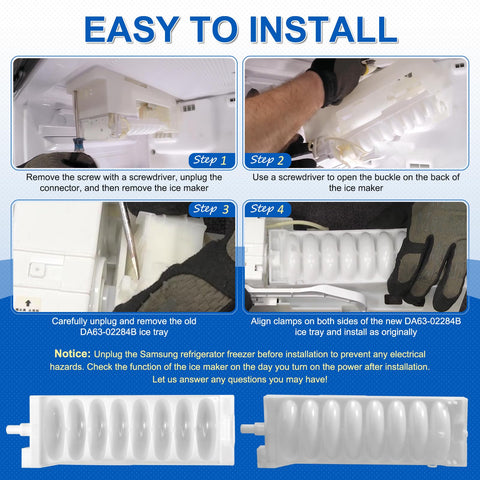 EASY TO INSTALL

Step 1

Remove the screw with a screwdriver, unplug the connector, and then remove the ice maker

Step 2

Use a screwdriver to open the buckle on the back of the ice maker

Step 3

Carefully unplug and remove the old DA63-02284B ice tray

Step 4

Align clamps on both sides of the new DA63-02284B ice tray and install as originally

Notice: Unplug the Samsung refrigerator freezer before installation to prevent any electrical hazards. Check the function of the ice maker on the day you turn on the power after installation. Let us answer any questions you may have!