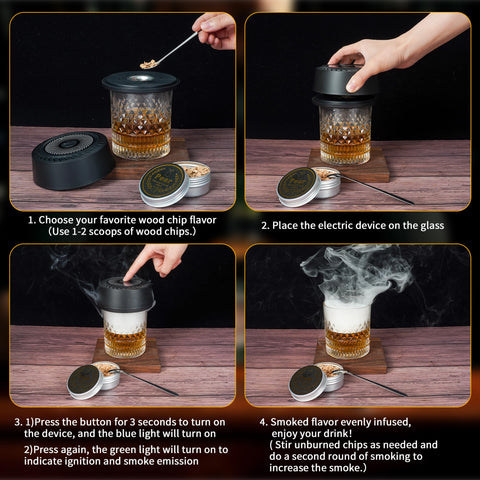 1. Choose your favorite wood chip flavor
(Use 1-2 scoops of wood chips.)

2. Place the electric device on the glass

3. 1)Press the button for 3 seconds to turn on the device, and the blue light will turn on

2)Press again, the green light will turn on to indicate ignition and smoke emission

4. Smoked flavor evenly infused, enjoy your drink!
( Stir unburned chips as needed and do a second round of smoking to increase the smoke.)