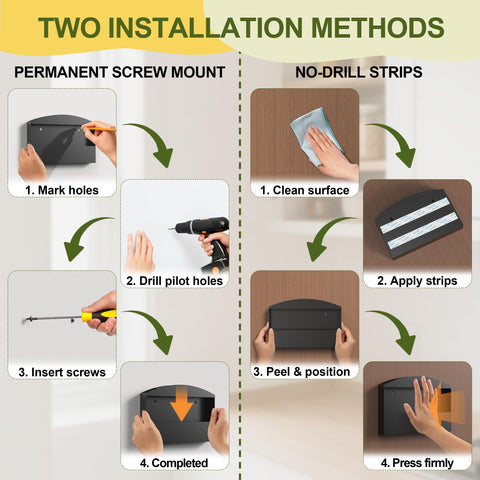 TWO INSTALLATION METHODS

PERMANENT SCREW MOUNT

1. Mark holes

2. Drill pilot holes

3. Insert screws

4. Completed

NO-DRILL STRIPS

1. Clean surface

2. Apply strips

3. Peel & position

4. Press firmly